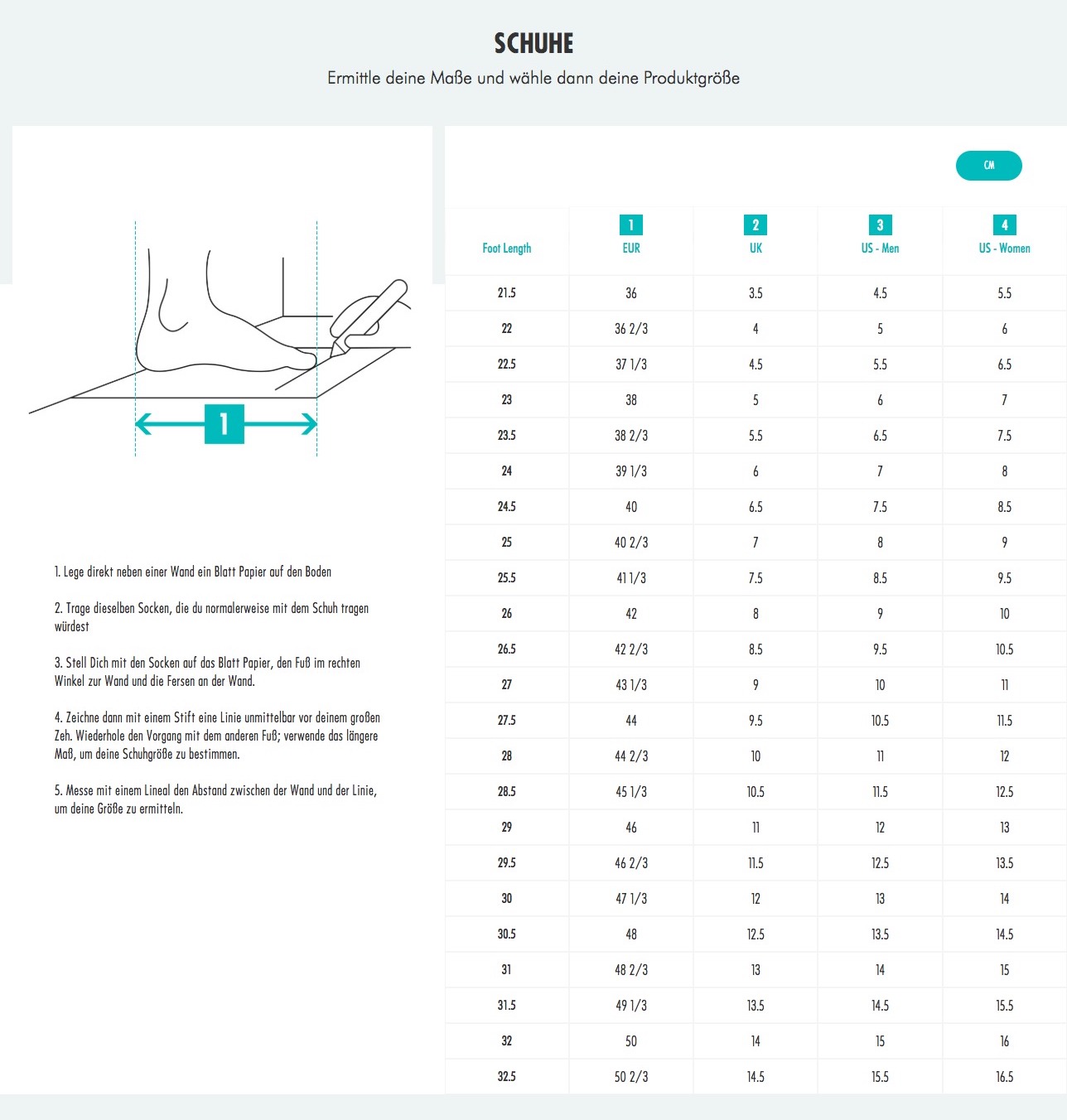 SCHUHE

Ermittle deine Maße und wähle dann deine Produktgröße

1

1. Lege direkt neben einer Wand ein Blatt Papier auf den Boden

2. Trage dieselben Socken, die du normalerweise mit dem Schuh tragen würdest

3. Stell Dich mit den Socken auf das Blatt Papier, den Fuß im rechten Winkel zur Wand und die Fersen an der Wand.

4. Zeichne dann mit einem Stift eine Linie unmittelbar vor deinem großen Zeh. Wiederhole den Vorgang mit dem anderen Fuß; verwende das längere Maß, um deine Schuhgröße zu bestimmen.

5. Messe mit einem Lineal den Abstand zwischen der Wand und der Linie, um deine Größe zu ermitteln.

CM

| Foot Length | 1 EUR | 2 UK | 3 US - Men | 4 US - Women |
|---|---|---|---|---|
| 21.5 | 36 | 3.5 | 4.5 | 5.5 |
| 22 | 36 2/3 | 4 | 5 | 6 |
| 22.5 | 37 1/3 | 4.5 | 5.5 | 6.5 |
| 23 | 38 | 5 | 6 | 7 |
| 23.5 | 38 2/3 | 5.5 | 6.5 | 7.5 |
| 24 | 39 1/3 | 6 | 7 | 8 |
| 24.5 | 40 | 6.5 | 7.5 | 8.5 |
| 25 | 40 2/3 | 7 | 8 | 9 |
| 25.5 | 41 1/3 | 7.5 | 8.5 | 9.5 |
| 26 | 42 | 8 | 9 | 10 |
| 26.5 | 42 2/3 | 8.5 | 9.5 | 10.5 |
| 27 | 43 1/3 | 9 | 10 | 11 |
| 27.5 | 44 | 9.5 | 10.5 | 11.5 |
| 28 | 44 2/3 | 10 | 11 | 12 |
| 28.5 | 45 1/3 | 10.5 | 11.5 | 12.5 |
| 29 | 46 | 11 | 12 | 13 |
| 29.5 | 46 2/3 | 11.5 | 12.5 | 13.5 |
| 30 | 47 1/3 | 12 | 13 | 14 |
| 30.5 | 48 | 12.5 | 13.5 | 14.5 |
| 31 | 48 2/3 | 13 | 14 | 15 |
| 31.5 | 49 1/3 | 13.5 | 14.5 | 15.5 |
| 32 | 50 | 14 | 15 | 16 |
| 32.5 | 50 2/3 | 14.5 | 15.5 | 16.5 |